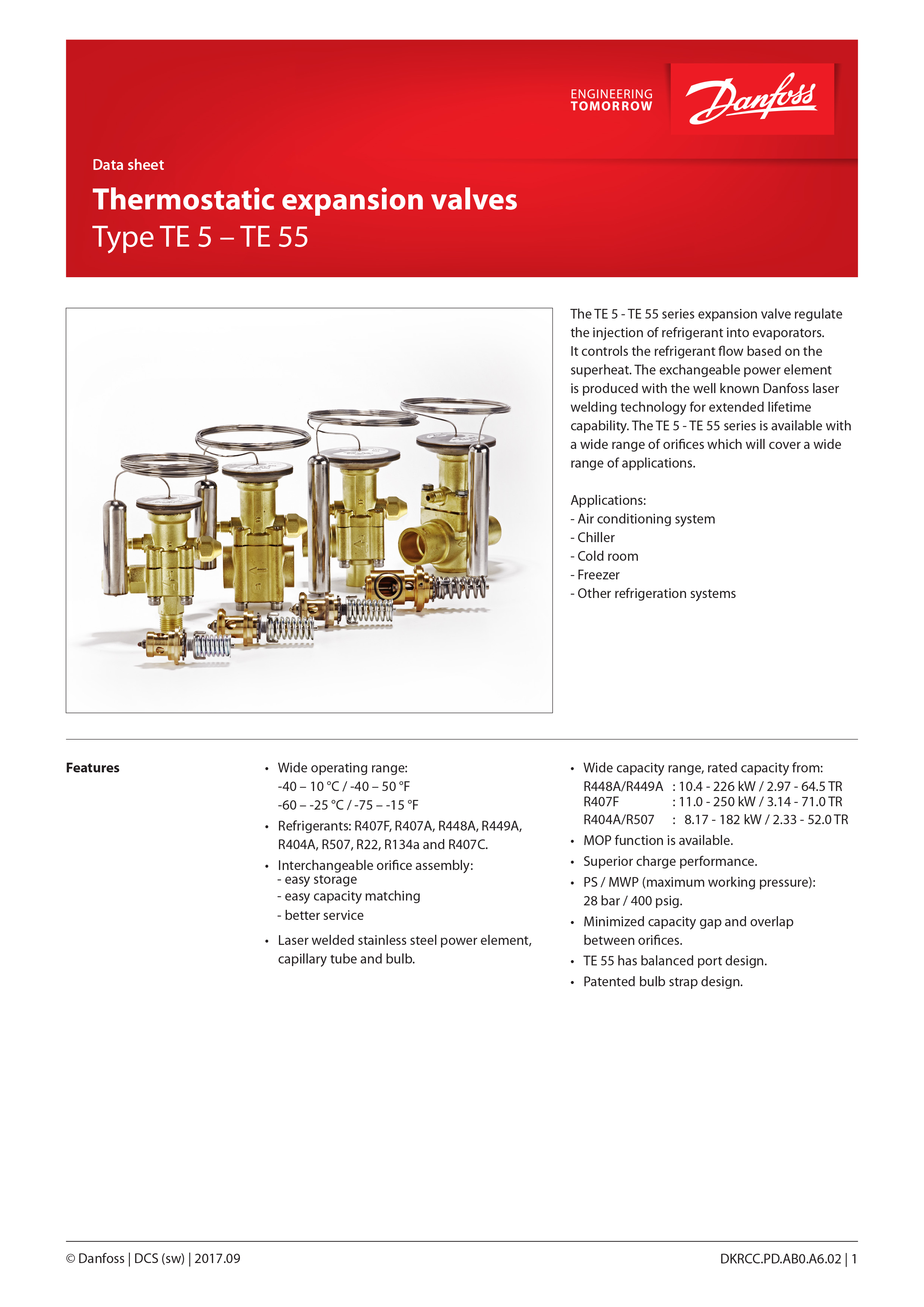 ENGINEERING
TOMORROW

Danfoss

Data sheet

Thermostatic expansion valves
Type TE 5 – TE 55

The TE 5 - TE 55 series expansion valve regulate the injection of refrigerant into evaporators. It controls the refrigerant flow based on the superheat. The exchangeable power element is produced with the well known Danfoss laser welding technology for extended lifetime capability. The TE 5 - TE 55 series is available with a wide range of orifices which will cover a wide range of applications.

Applications:
- Air conditioning system
- Chiller
- Cold room
- Freezer
- Other refrigeration systems

Features

• Wide operating range:
-40 – 10 °C / -40 – 50 °F
-60 – -25 °C / -75 – -15 °F
• Refrigerants: R407F, R407A, R448A, R449A, R404A, R507, R22, R134a and R407C.
• Interchangeable orifice assembly:
- easy storage
- easy capacity matching
- better service
• Laser welded stainless steel power element, capillary tube and bulb.

• Wide capacity range, rated capacity from:
R448A/R449A : 10.4 - 226 kW / 2.97 - 64.5 TR
R407F : 11.0 - 250 kW / 3.14 - 71.0 TR
R404A/R507 : 8.17 - 182 kW / 2.33 - 52.0 TR
• MOP function is available.
• Superior charge performance.
• PS / MWP (maximum working pressure): 28 bar / 400 psig.
• Minimized capacity gap and overlap between orifices.
• TE 55 has balanced port design.
• Patented bulb strap design.

© Danfoss | DCS (sw) | 2017.09

DKRCC.PD.AB0.A6.02 | 1